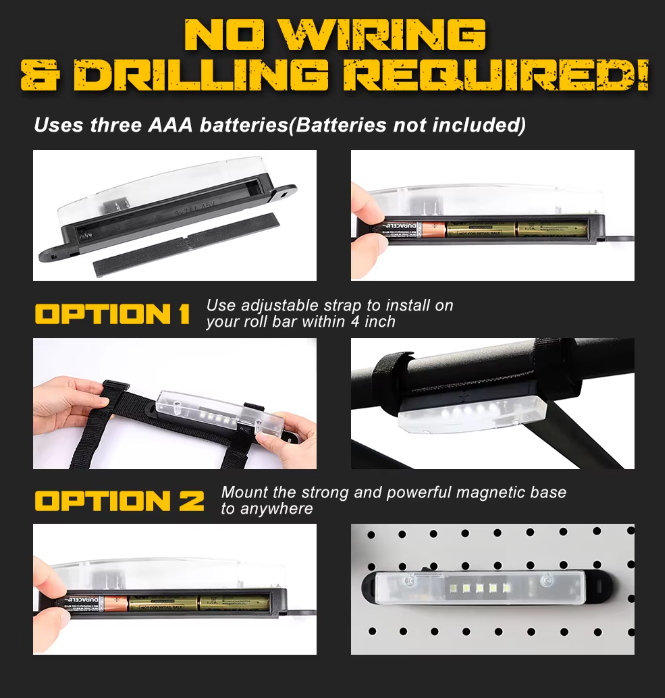 NO WIRING
& DRILLING REQUIRED!

Uses three AAA batteries(Batteries not included)

DURACELL

OPTION 1
Use adjustable strap to install on your roll bar within 4 inch

OPTION 2
Mount the strong and powerful magnetic base to anywhere

DURACELL