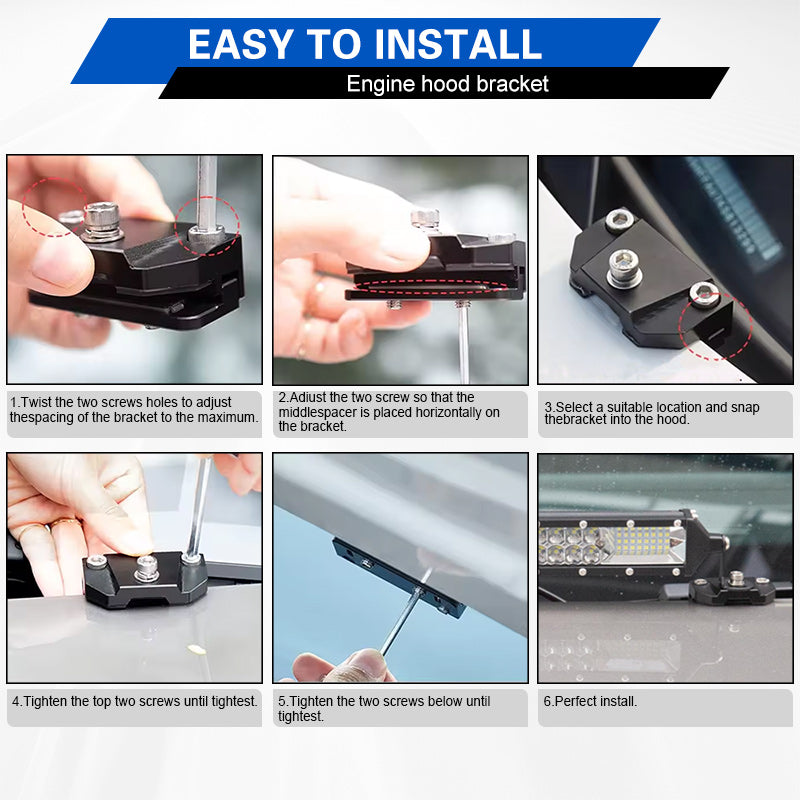 EASY TO INSTALL
Engine hood bracket

1.Twist the two screws holes to adjust thespacing of the bracket to the maximum.

2.Adiust the two screw so that the middlespacer is placed horizontally on the bracket.

3.Select a suitable location and snap thebracket into the hood.

4.Tighten the top two screws until tightest.

5.Tighten the two screws below until tightest.

6.Perfect install.