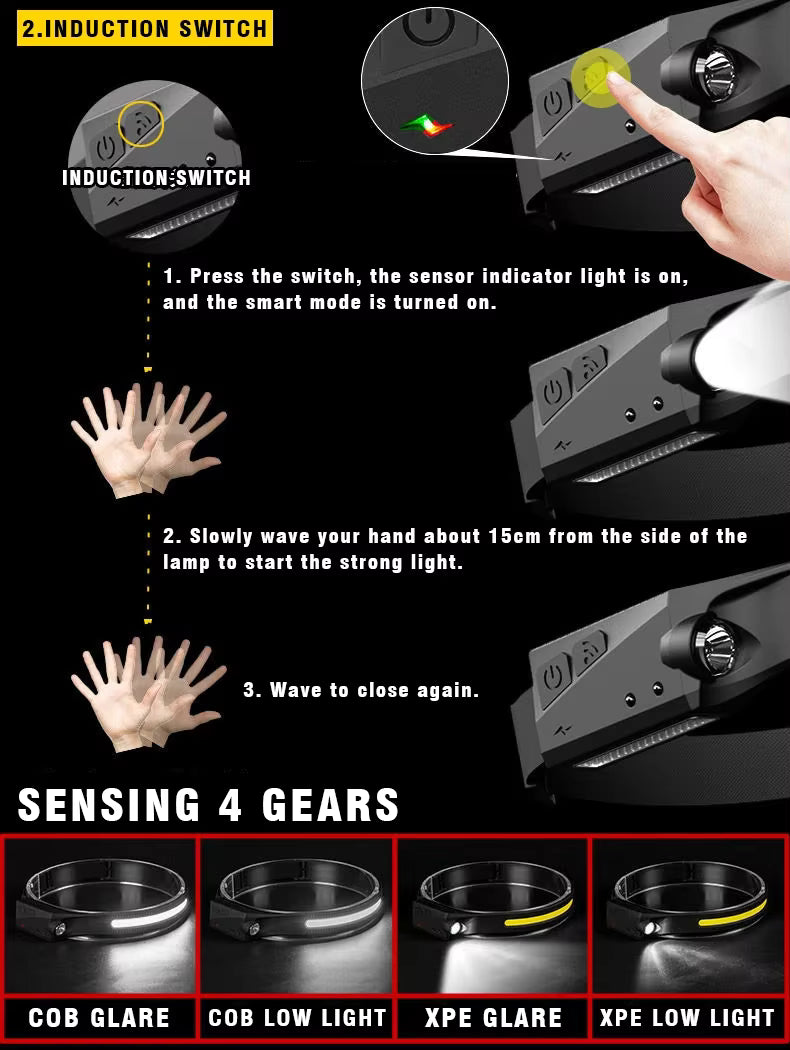 2.INDUCTION SWITCH

INDUCTION SWITCH

1. Press the switch, the sensor indicator light is on, and the smart mode is turned on.

2. Slowly wave your hand about 15cm from the side of the lamp to start the strong light.

3. Wave to close again.

SENSING 4 GEARS

COB GLARE

COB LOW LIGHT

XPE GLARE

XPE LOW LIGHT